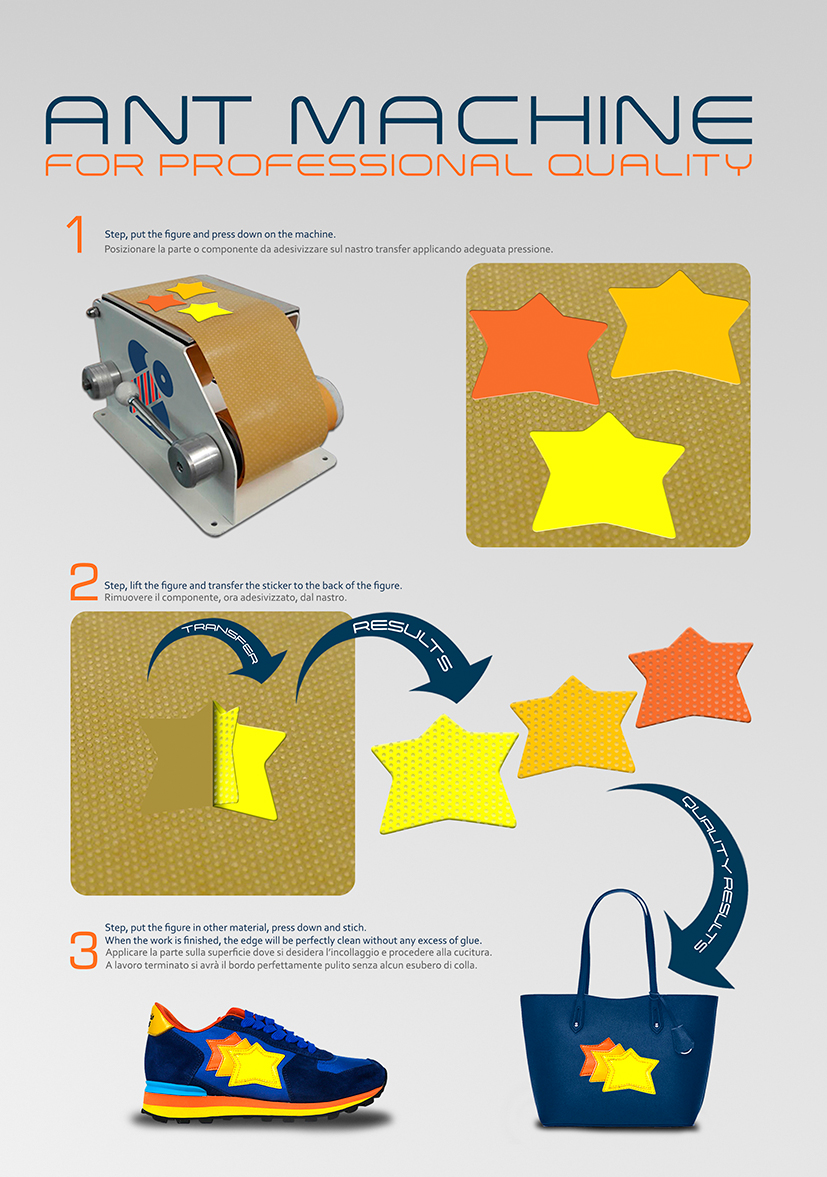 ANT MACHINE
FOR PROFESSIONAL QUALITY

1 Step, put the figure and press down on the machine.
Posizionare la parte o componente da adesivizzare sul nastro transfer applicando adeguata pressione.

2 Step, lift the figure and transfer the sticker to the back of the figure.
Rimuovere il componente, ora adesivizzato, dal nastro.

TRANSFER

RESULTS

QUALITY RESULTS

3 Step, put the figure in other material, press down and stich.
When the work is finished, the edge will be perfectly clean without any excess of glue.
Applicare la parte sulla superficie dove si desidera l'incollaggio e procedere alla cucitura.
A lavoro terminato si avrà il bordo perfettamente pulito senza alcun esubero di colla.